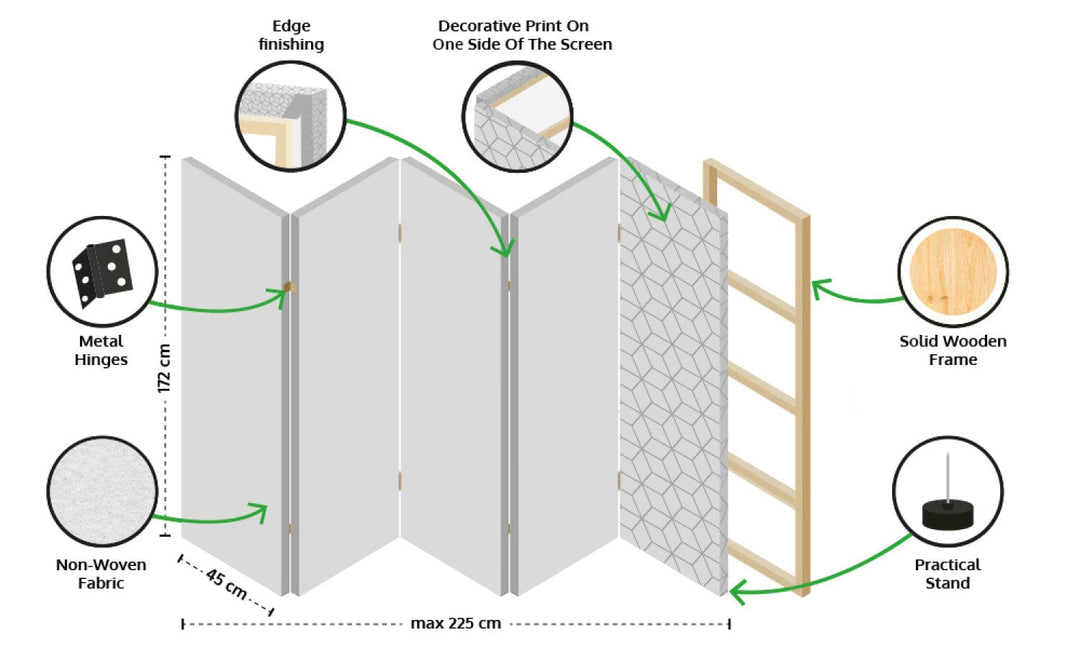 Edge finishing

Decorative Print On One Side Of The Screen

Metal Hinges

172 cm

Solid Wooden Frame

Non-Woven Fabric

45 cm

Practical Stand

max 225 cm